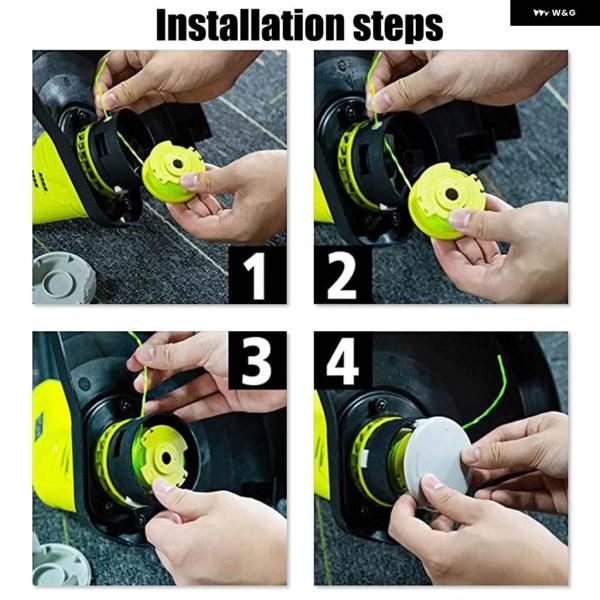 Installation steps

W&G

1

2

3

4