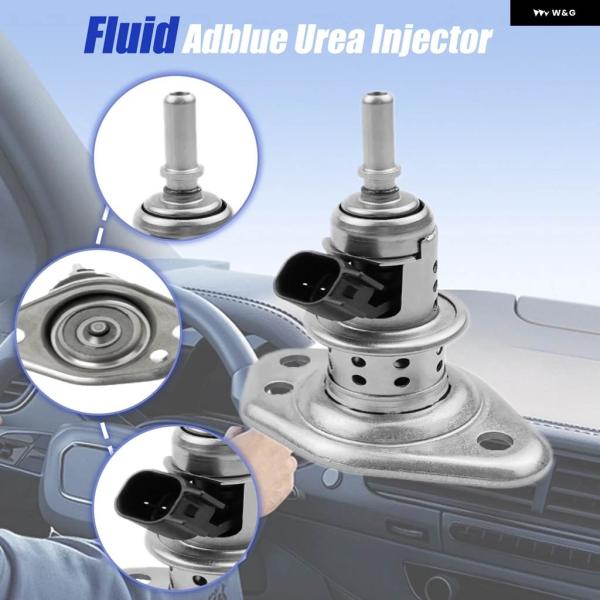 W&G

Fluid Adblue Urea Injector