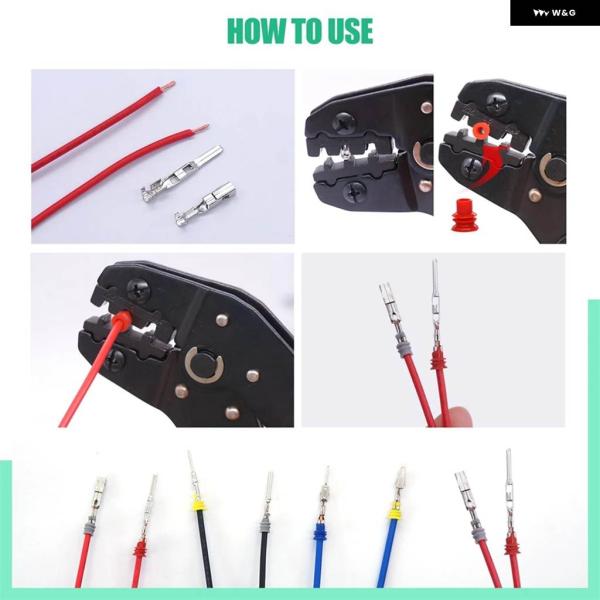 W&G

HOW TO USE