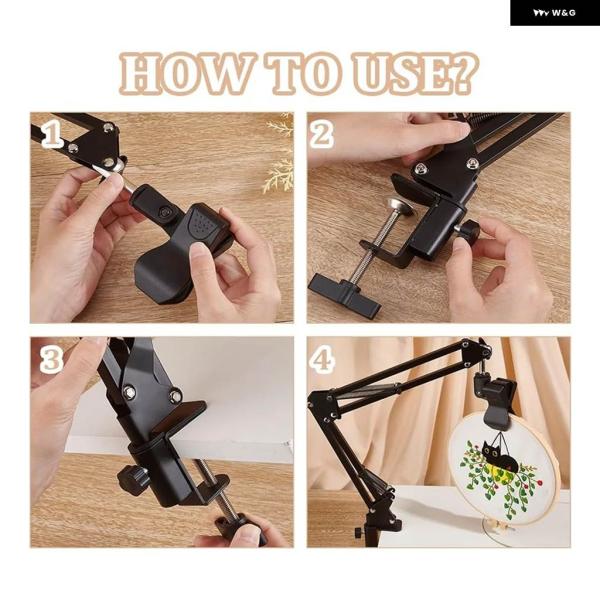 W&G

HOW TO USE?

1

2

3

4