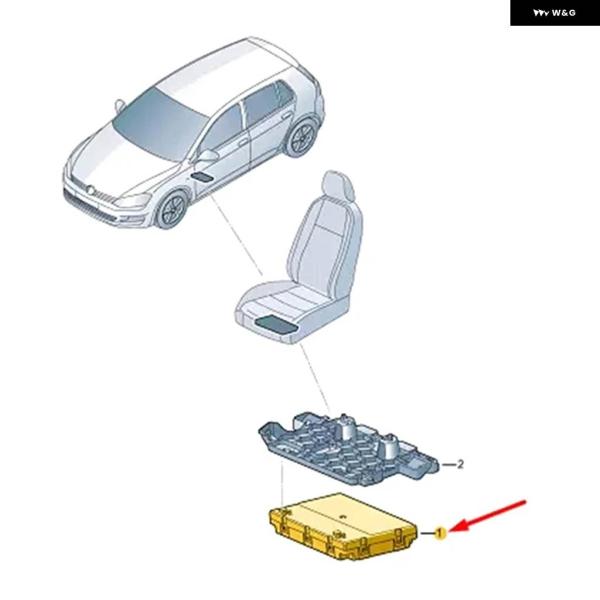 W&G

2

1