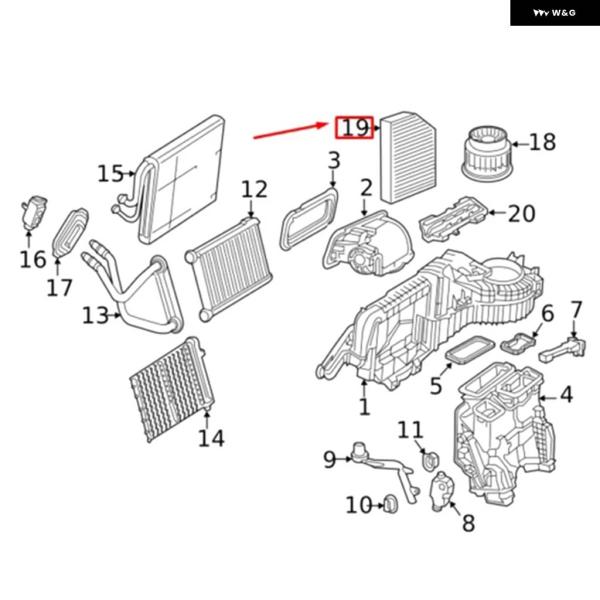 W&G

19
18
15
3
12
2
20
16
17
13
6
7
5
4
1
14
11
9
10
8