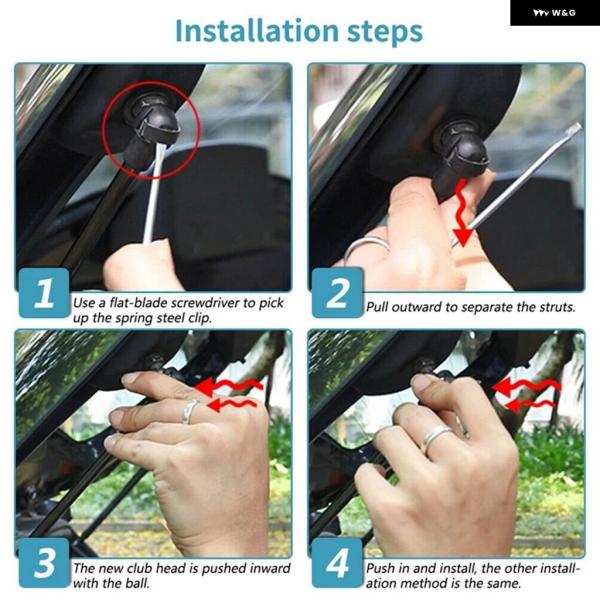 W&G

Installation steps

1 Use a flat-blade screwdriver to pick up the spring steel clip.

2 Pull outward to separate the struts.

3 The new club head is pushed inward with the ball.

4 Push in and install, the other installation method is the same.