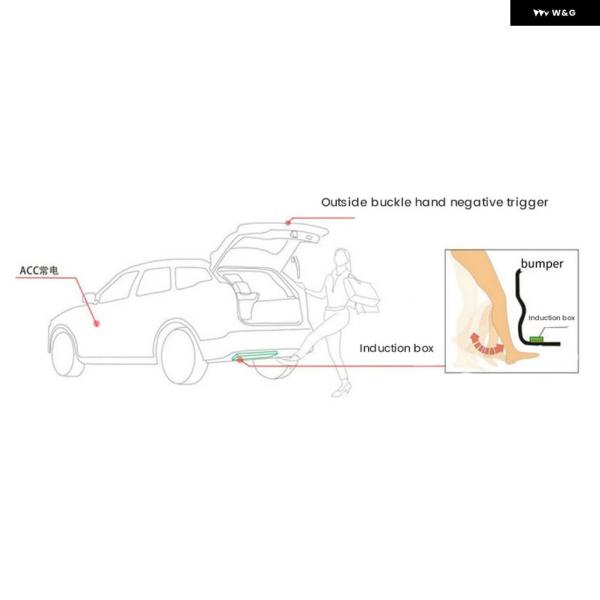 W&G

Outside buckle hand negative trigger

ACC常电

bumper

Induction box

Induction box