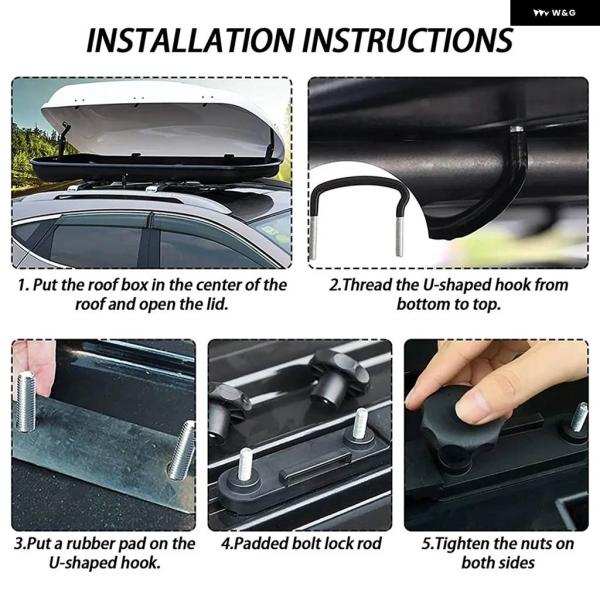 W&G

INSTALLATION INSTRUCTIONS

1. Put the roof box in the center of the roof and open the lid.

2.Thread the U-shaped hook from bottom to top.

3.Put a rubber pad on the U-shaped hook.

4.Padded bolt lock rod

5.Tighten the nuts on both sides