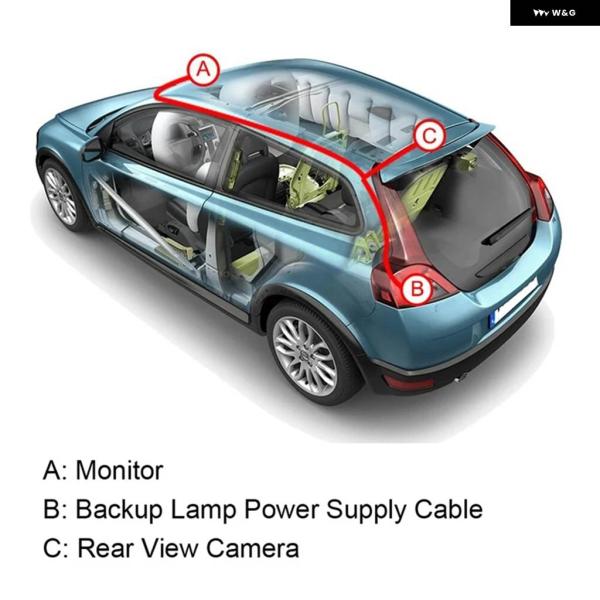 W&G

A

C

B

A: Monitor
B: Backup Lamp Power Supply Cable
C: Rear View Camera