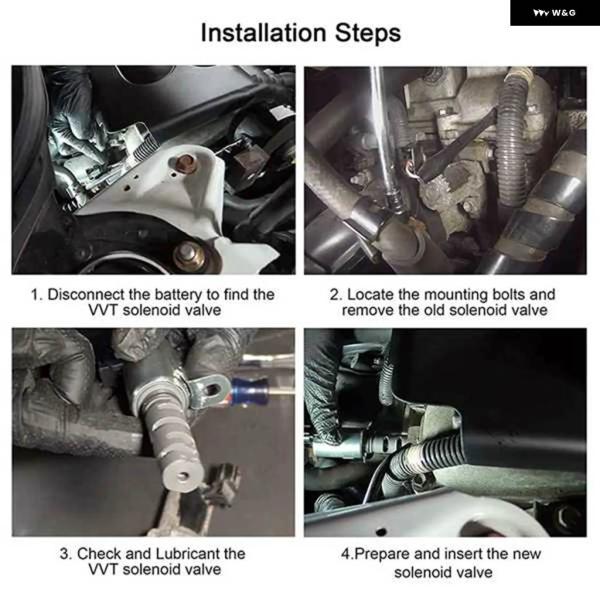 W&G

Installation Steps

1. Disconnect the battery to find the VVT solenoid valve

2. Locate the mounting bolts and remove the old solenoid valve

3. Check and Lubricant the VVT solenoid valve

4.Prepare and insert the new solenoid valve