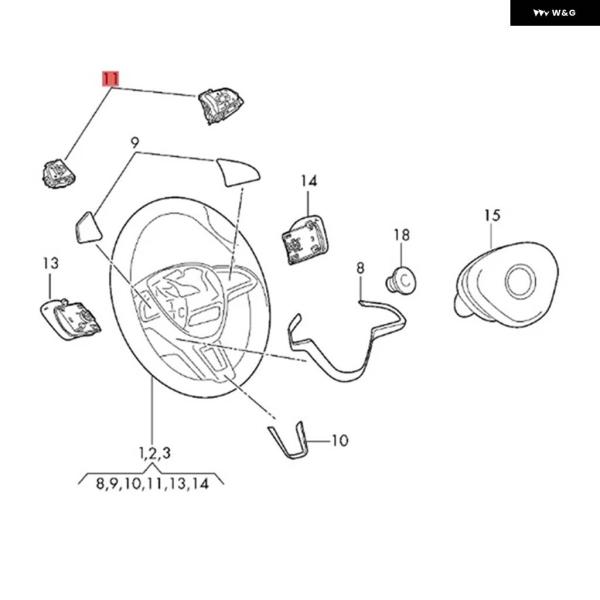 W&G

11

9

14

15

18

13

8

10

1,2,3

8,9,10,11,13,14