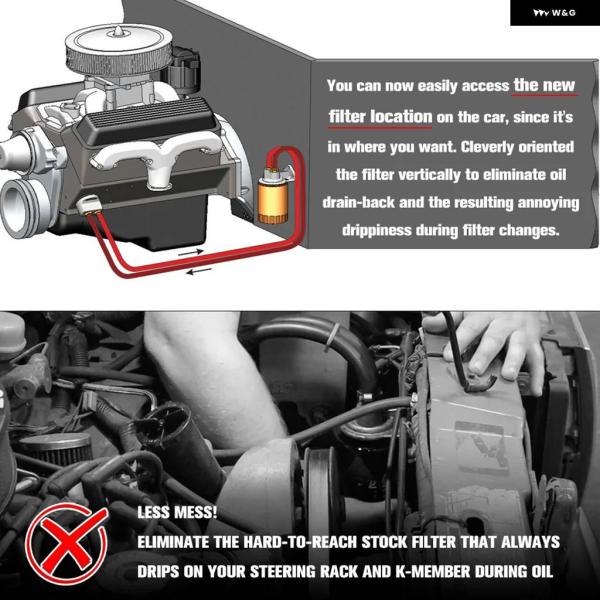 W&G

You can now easily access the new filter location on the car, since it's in where you want. Cleverly oriented the filter vertically to eliminate oil drain-back and the resulting annoying drippiness during filter changes.

LESS MESS!
ELIMINATE THE HARD-TO-REACH STOCK FILTER THAT ALWAYS DRIPS ON YOUR STEERING RACK AND K-MEMBER DURING OIL