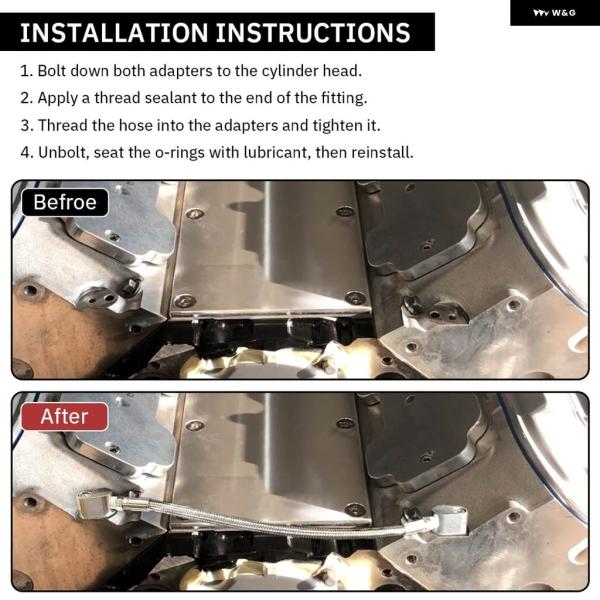 W&G

INSTALLATION INSTRUCTIONS

1. Bolt down both adapters to the cylinder head.
2. Apply a thread sealant to the end of the fitting.
3. Thread the hose into the adapters and tighten it.
4. Unbolt, seat the o-rings with lubricant, then reinstall.

Befroe

After