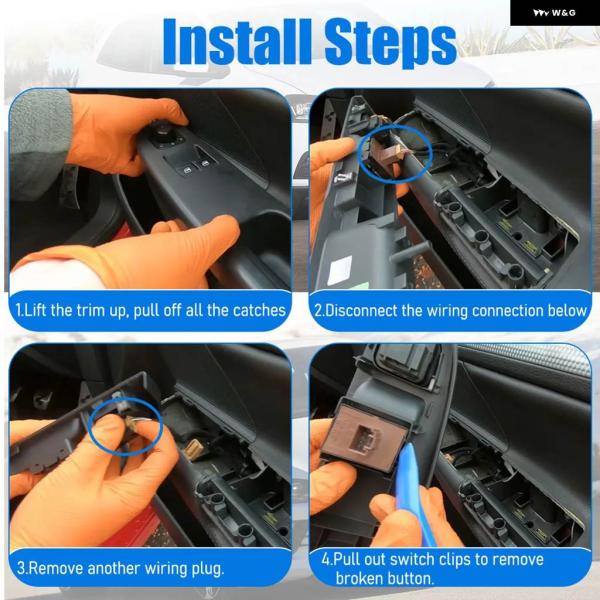 W&G

Install Steps

1.Lift the trim up, pull off all the catches

2.Disconnect the wiring connection below

3.Remove another wiring plug.

4.Pull out switch clips to remove broken button.