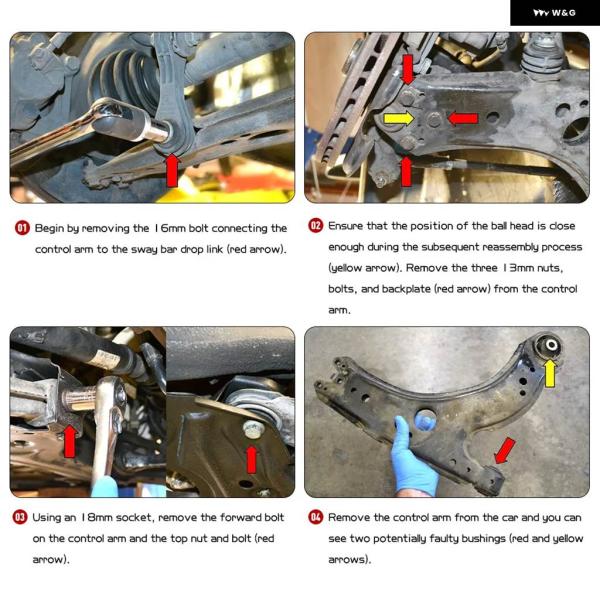 W&G

01 Begin by removing the 16mm bolt connecting the control arm to the sway bar drop link (red arrow).

02 Ensure that the position of the ball head is close enough during the subsequent reassembly process (yellow arrow). Remove the three 13mm nuts, bolts, and backplate (red arrow) from the control arm.

03 Using an 18mm socket, remove the forward bolt on the control arm and the top nut and bolt (red arrow).

04 Remove the control arm from the car and you can see two potentially faulty bushings (red and yellow arrows).