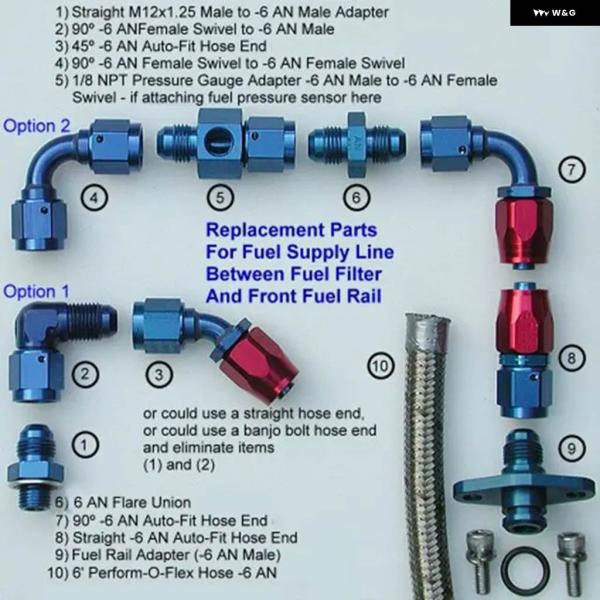 W&G

1) Straight M12x1.25 Male to -6 AN Male Adapter
2) 90º -6 ANFemale Swivel to -6 AN Male
3) 45º -6 AN Auto-Fit Hose End
4) 90º -6 AN Female Swivel to -6 AN Female Swivel
5) 1/8 NPT Pressure Gauge Adapter -6 AN Male to -6 AN Female Swivel - if attaching fuel pressure sensor here

Option 2

4

5

6

7

Replacement Parts For Fuel Supply Line Between Fuel Filter And Front Fuel Rail

Option 1

2

3

10

8

or could use a straight hose end, or could use a banjo bolt hose end and eliminate items (1) and (2)

1

9

6) 6 AN Flare Union
7) 90º -6 AN Auto-Fit Hose End
8) Straight -6 AN Auto-Fit Hose End
9) Fuel Rail Adapter (-6 AN Male)
10) 6' Perform-O-Flex Hose -6 AN