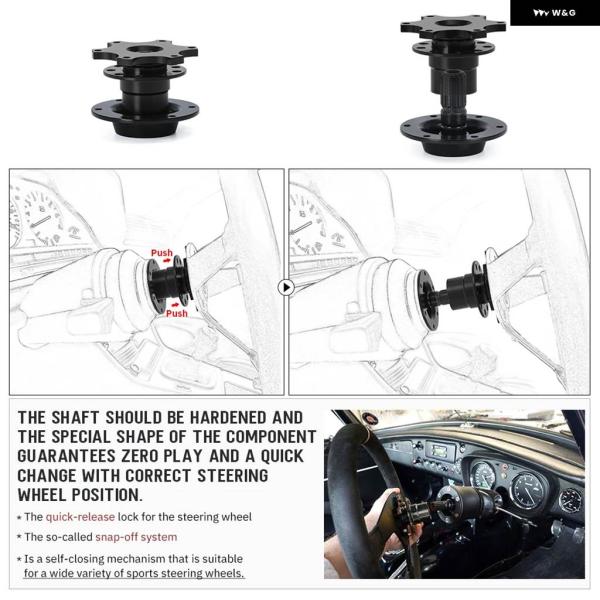 W&G

Push

Push

THE SHAFT SHOULD BE HARDENED AND THE SPECIAL SHAPE OF THE COMPONENT GUARANTEES ZERO PLAY AND A QUICK CHANGE WITH CORRECT STEERING WHEEL POSITION.

* The quick-release lock for the steering wheel

* The so-called snap-off system

* Is a self-closing mechanism that is suitable for a wide variety of sports steering wheels.