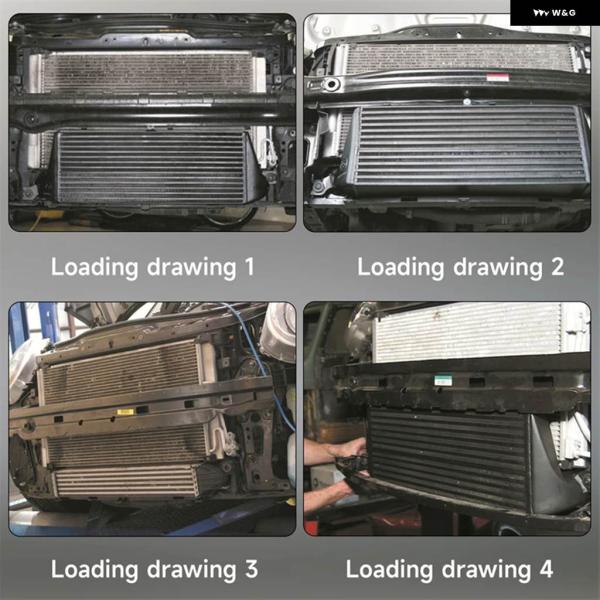 W&G

Loading drawing 1

Loading drawing 2

Loading drawing 3

Loading drawing 4