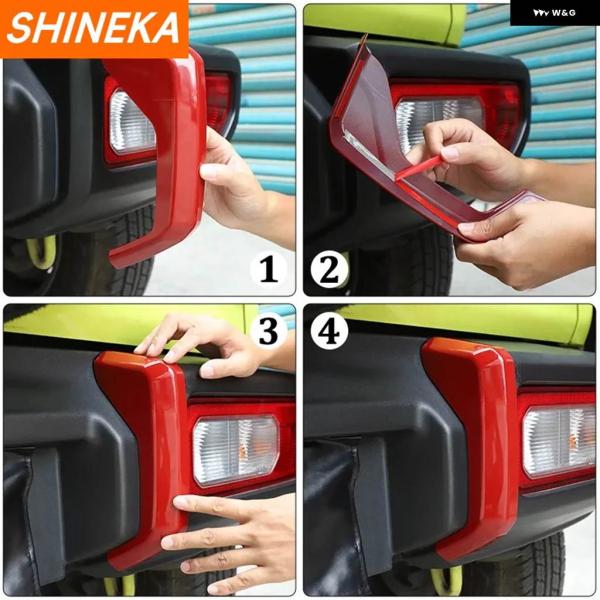 SHINEKA

W&G

1

2

3

4