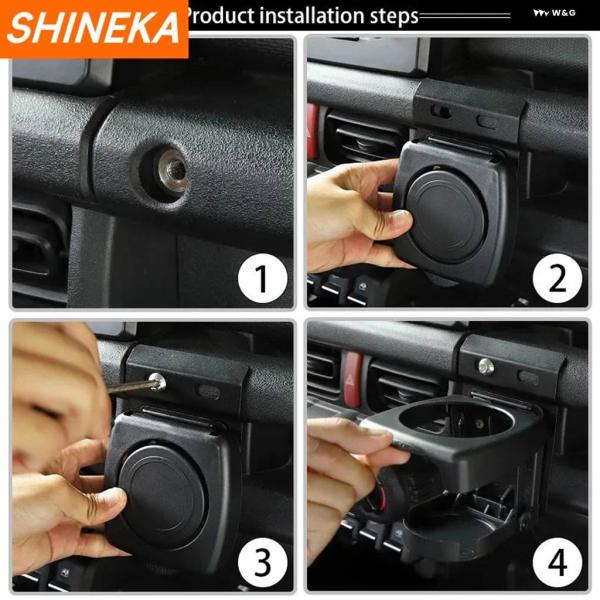 SHINEKA

Product installation steps

W&G

1

2

3

4