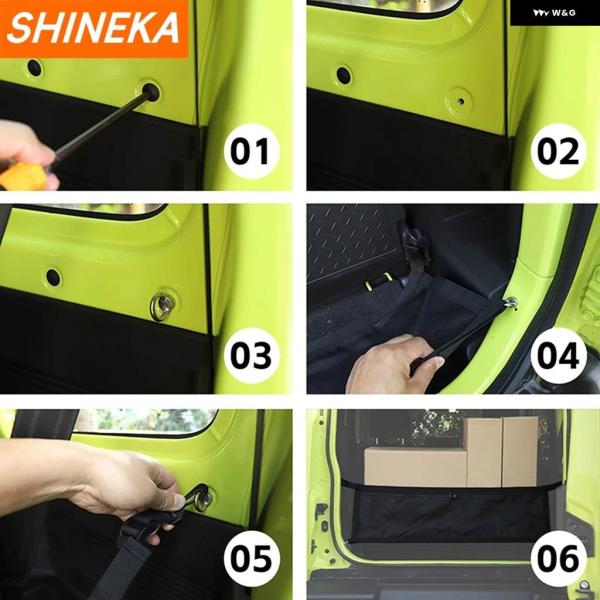 SHINEKA

W&G

01

02

03

04

05

06