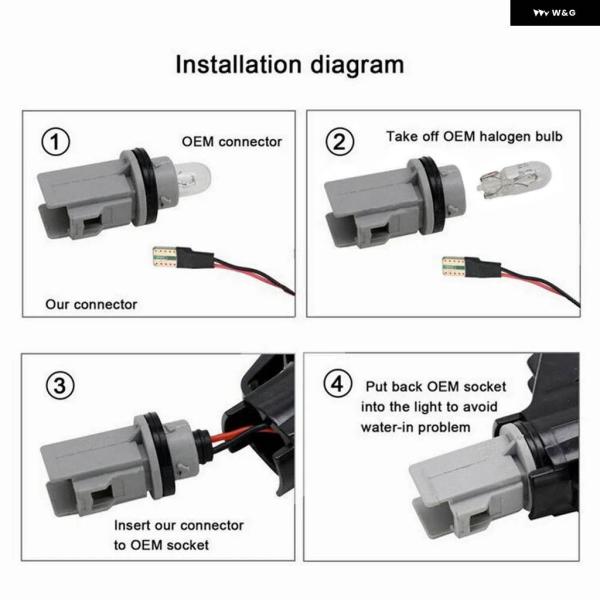 W&G

Installation diagram

1 OEM connector

Our connector

2 Take off OEM halogen bulb

3

Insert our connector to OEM socket

4 Put back OEM socket into the light to avoid water-in problem