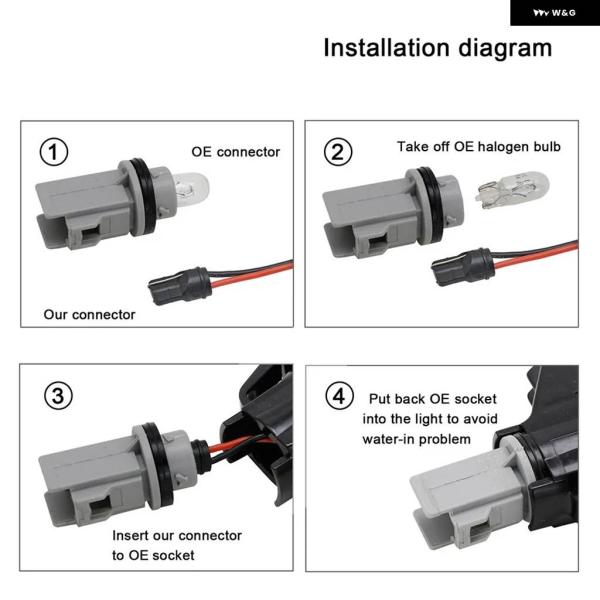 W&G

Installation diagram

① OE connector

Our connector

② Take off OE halogen bulb

③

Insert our connector to OE socket

④ Put back OE socket into the light to avoid water-in problem