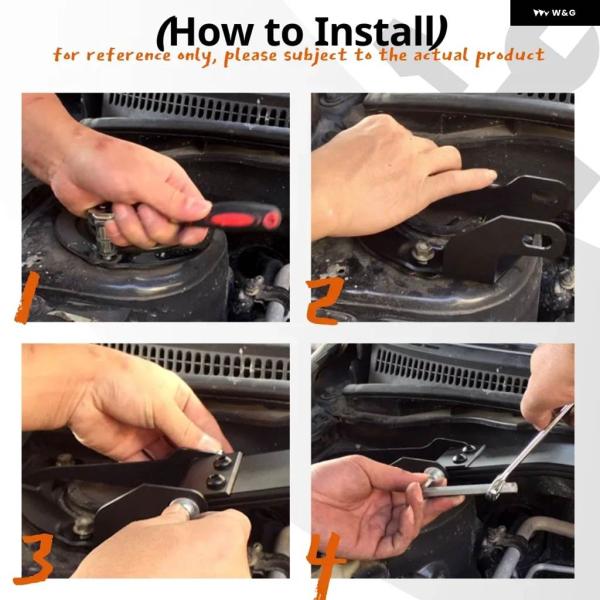 W&G

(How to Install)

for reference only, please subject to the actual product

1

2

3

4