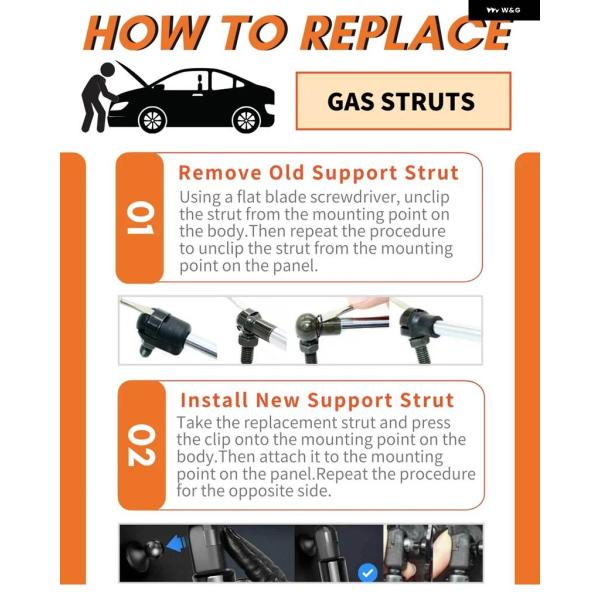 W&G

HOW TO REPLACE

GAS STRUTS

01

Remove Old Support Strut

Using a flat blade screwdriver, unclip the strut from the mounting point on the body.Then repeat the procedure to unclip the strut from the mounting point on the panel.

02

Install New Support Strut

Take the replacement strut and press the clip onto the mounting point on the body.Then attach it to the mounting point on the panel.Repeat the procedure for the opposite side.