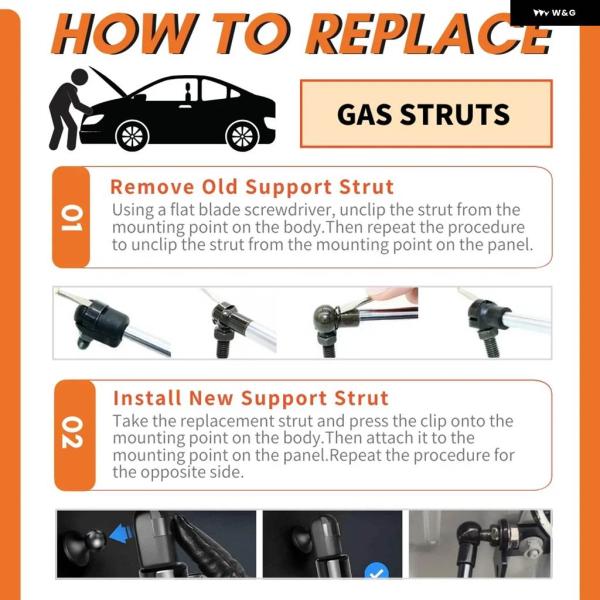 W&G

HOW TO REPLACE

GAS STRUTS

01

Remove Old Support Strut

Using a flat blade screwdriver, unclip the strut from the mounting point on the body.Then repeat the procedure to unclip the strut from the mounting point on the panel.

02

Install New Support Strut

Take the replacement strut and press the clip onto the mounting point on the body.Then attach it to the mounting point on the panel.Repeat the procedure for the opposite side.