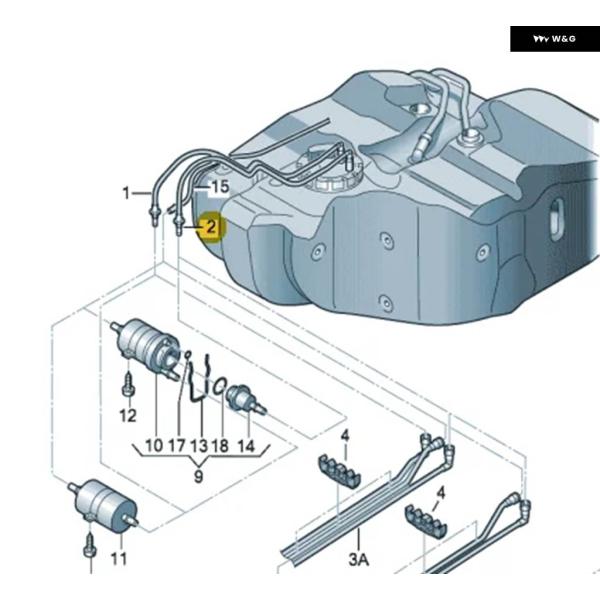 W&G

1
15
2
12
10
17
13
18
14
9
4
4
11
3A