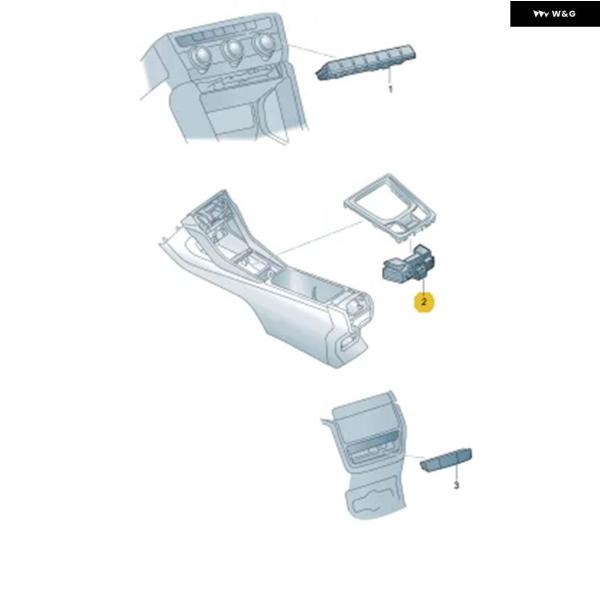 W&G

1

2

3