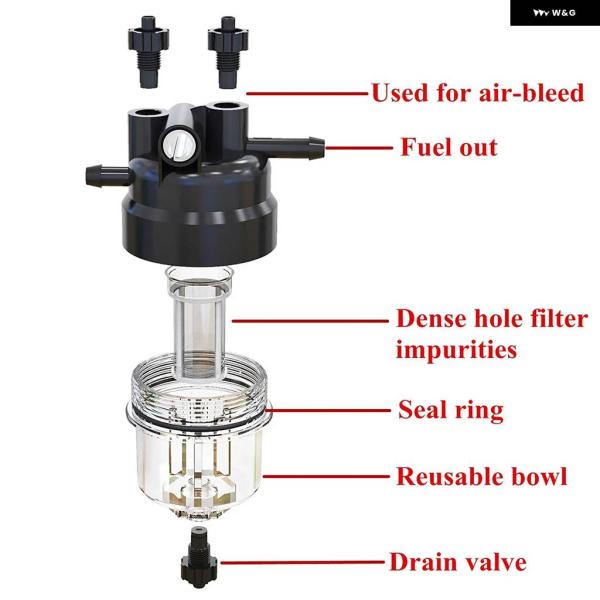 W&G

Used for air-bleed

Fuel out

Dense hole filter impurities

Seal ring

Reusable bowl

Drain valve