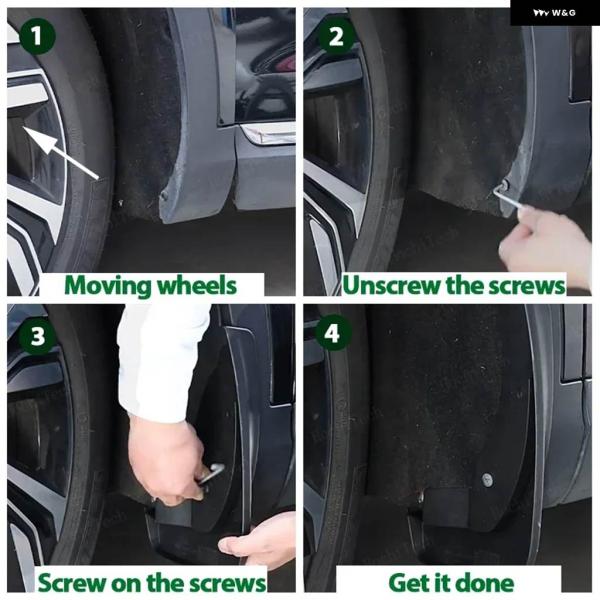 W&G

1

Moving wheels

2

Unscrew the screws

3

Screw on the screws

4

Get it done