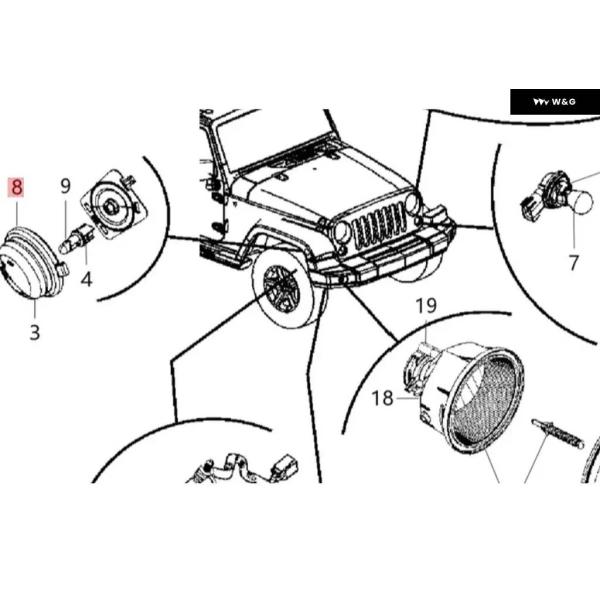 W&G

8
9
4
3
7
19
18