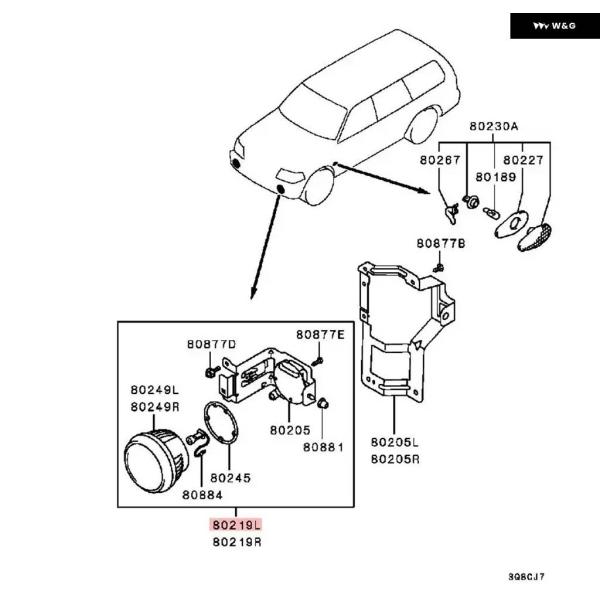 W&G

80230A
80267
80227
80189
80877B
80877D
80877E
80249L
80249R
80205
80881
80245
80884
80205L
80205R
80219L
80219R
3Q8CJ7