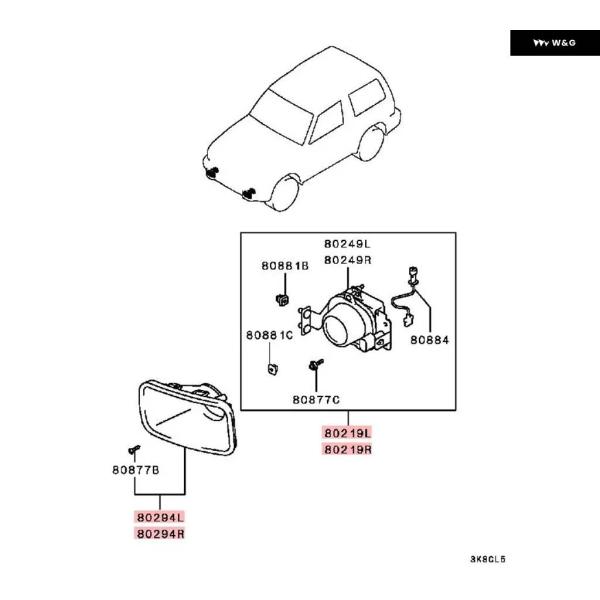 W&G

80249L
80249R
80881B
80881C
80884
80877C
80219L
80219R
80877B
80294L
80294R

3K8CL5