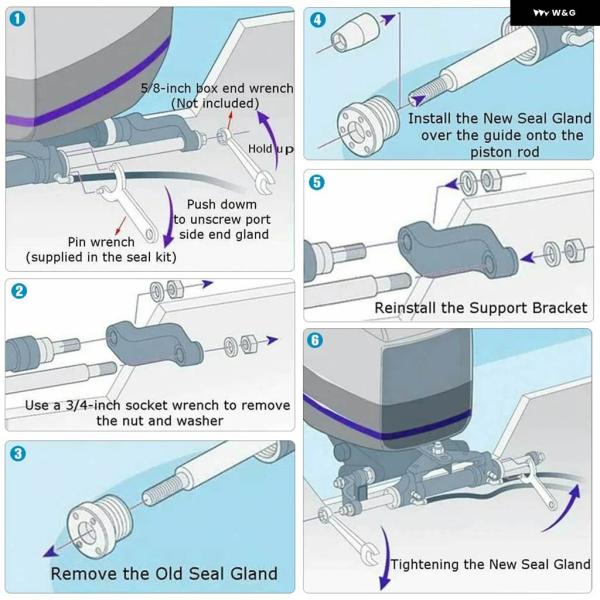 W&G

1

5/8-inch box end wrench (Not included)

Hold up

Push dowm to unscrew port side end gland

Pin wrench (supplied in the seal kit)

2

Use a 3/4-inch socket wrench to remove the nut and washer

3

Remove the Old Seal Gland

4

Install the New Seal Gland over the guide onto the piston rod

5

Reinstall the Support Bracket

6

Tightening the New Seal Gland