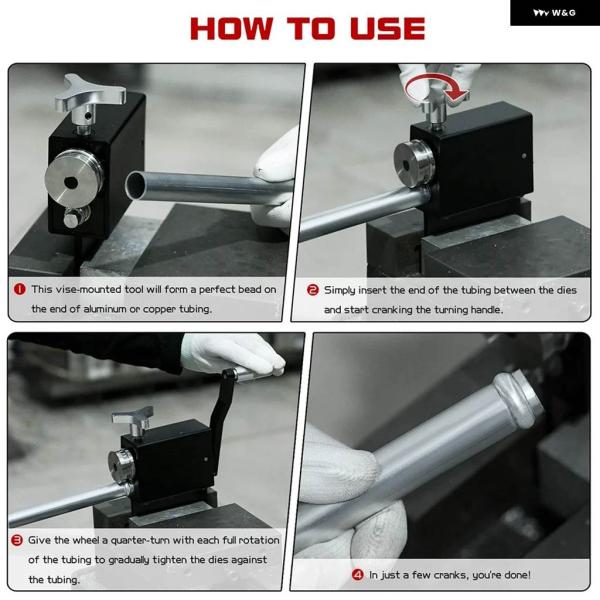 W&G

HOW TO USE

1 This vise-mounted tool will form a perfect bead on the end of aluminum or copper tubing.

2 Simply insert the end of the tubing between the dies and start cranking the turning handle.

3 Give the wheel a quarter-turn with each full rotation of the tubing to gradually tighten the dies against the tubing.

4 In just a few cranks, you're done!