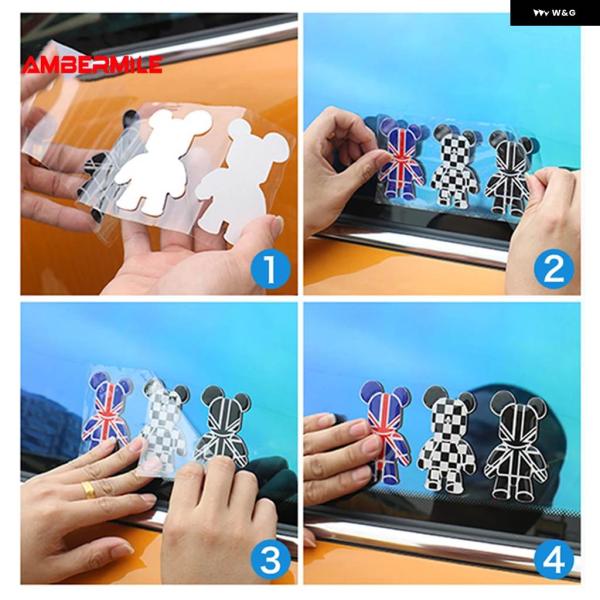 W&G

AMBERMILE

1

2

3

4