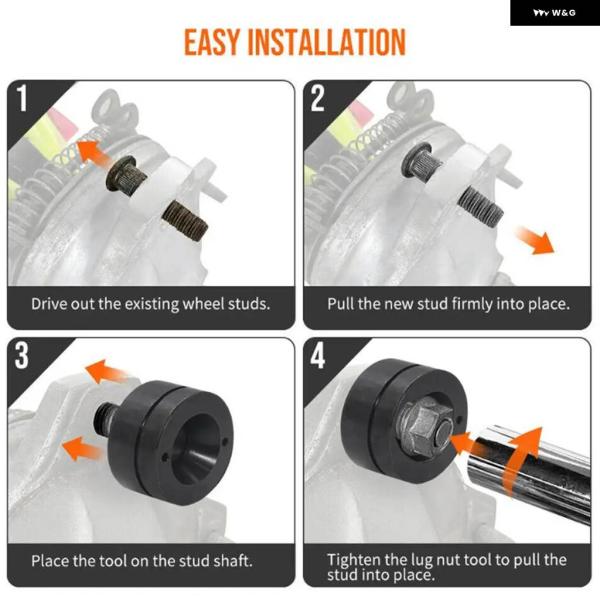 W&G

EASY INSTALLATION

1

Drive out the existing wheel studs.

2

Pull the new stud firmly into place.

3

Place the tool on the stud shaft.

4

Tighten the lug nut tool to pull the stud into place.