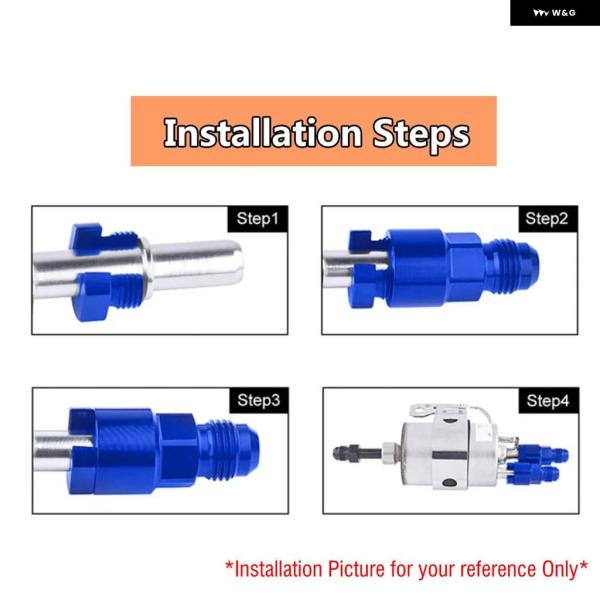 W&G

Installation Steps

Step1

Step2

Step3

Step4

*Installation Picture for your reference Only*