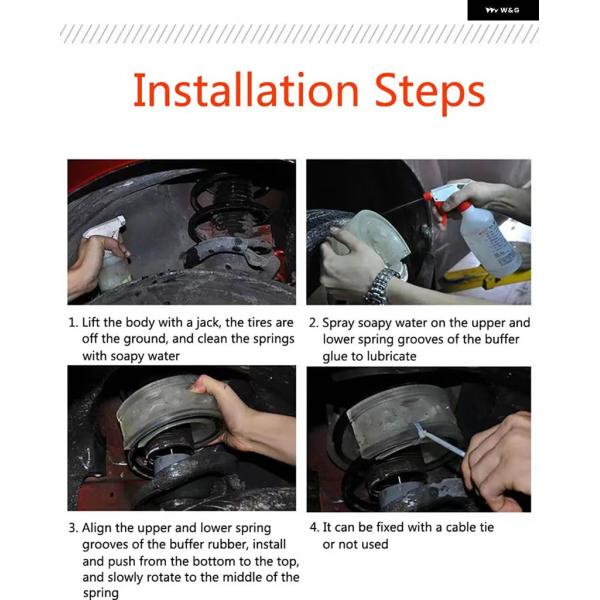 W&G

Installation Steps

1. Lift the body with a jack, the tires are off the ground, and clean the springs with soapy water

2. Spray soapy water on the upper and lower spring grooves of the buffer glue to lubricate

3. Align the upper and lower spring grooves of the buffer rubber, install and push from the bottom to the top, and slowly rotate to the middle of the spring

4. It can be fixed with a cable tie or not used