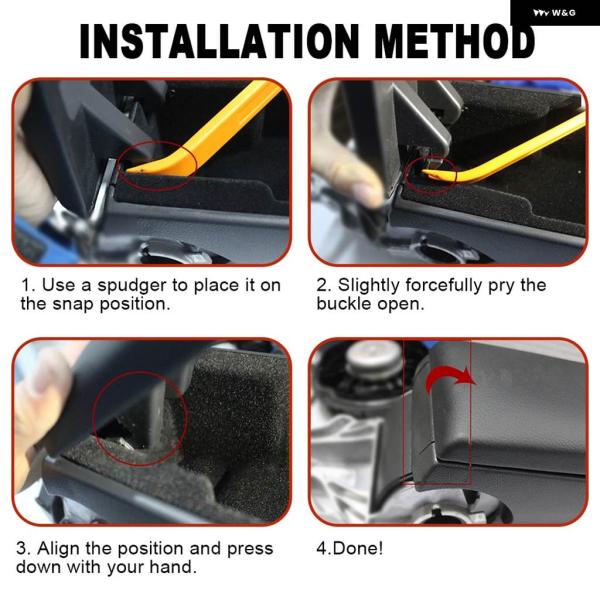 W&G

INSTALLATION METHOD

1. Use a spudger to place it on the snap position.

2. Slightly forcefully pry the buckle open.

3. Align the position and press down with your hand.

4.Done!