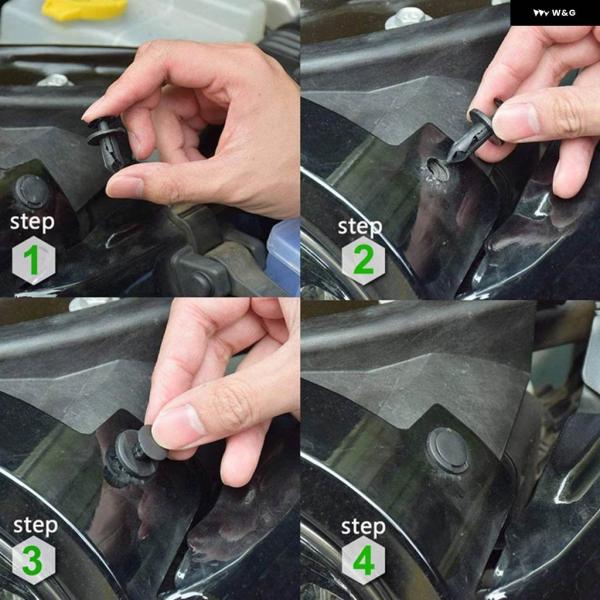 W&G

step
1

step
2

step
3

step
4