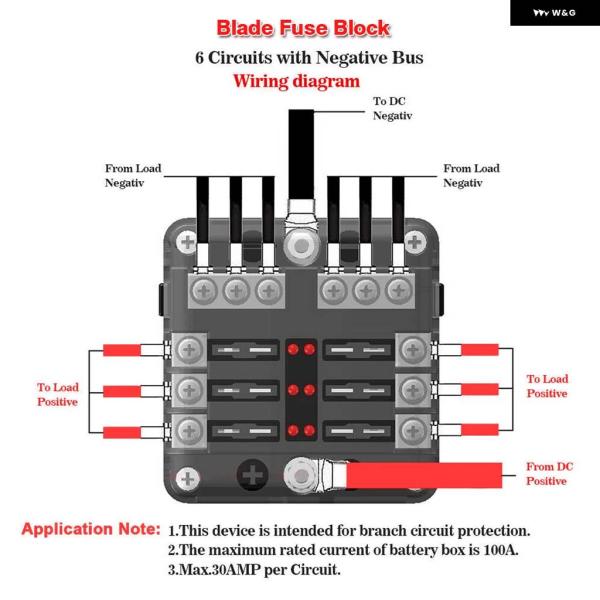 W&G

Blade Fuse Block

6 Circuits with Negative Bus

Wiring diagram

To DC Negativ

From Load Negativ

From Load Negativ

To Load Positive

To Load Positive

From DC Positive

Application Note: 1.This device is intended for branch circuit protection.
2.The maximum rated current of battery box is 100A.
3.Max.30AMP per Circuit.