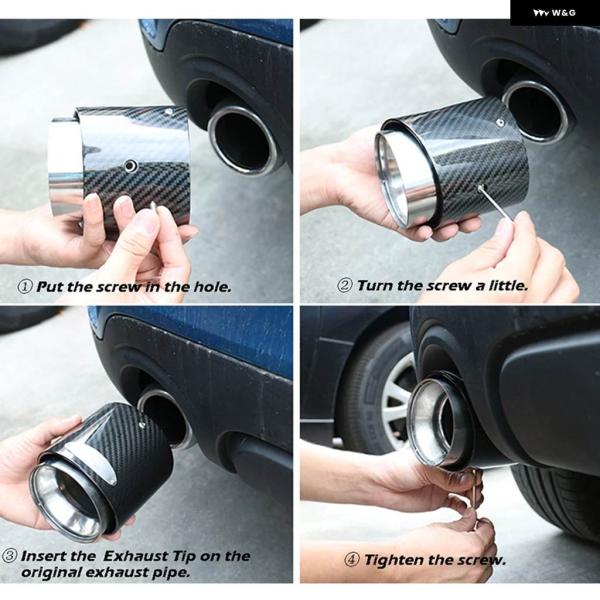 W&G

① Put the screw in the hole.

② Turn the screw a little.

③ Insert the Exhaust Tip on the original exhaust pipe.

④ Tighten the screw.