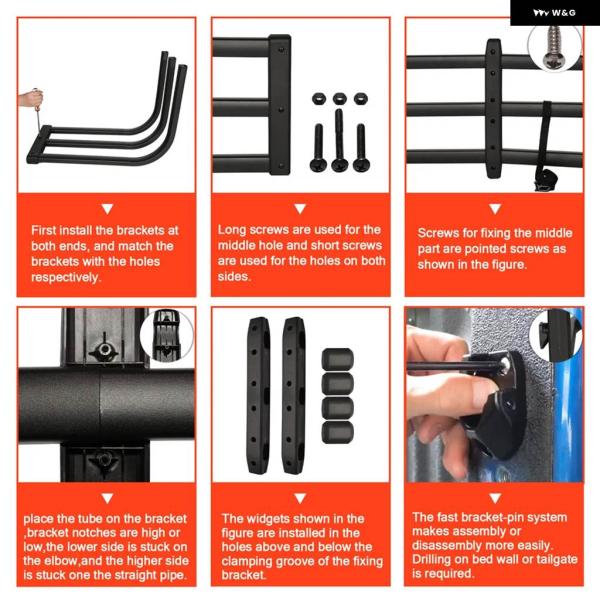 W&G

First install the brackets at both ends, and match the brackets with the holes respectively.

Long screws are used for the middle hole and short screws are used for the holes on both sides.

Screws for fixing the middle part are pointed screws as shown in the figure.

place the tube on the bracket ,bracket notches are high or low,the lower side is stuck on the elbow,and the higher side is stuck one the straight pipe.

The widgets shown in the figure are installed in the holes above and below the clamping groove of the fixing bracket.

The fast bracket-pin system makes assembly or disassembly more easily. Drilling on bed wall or tailgate is required.