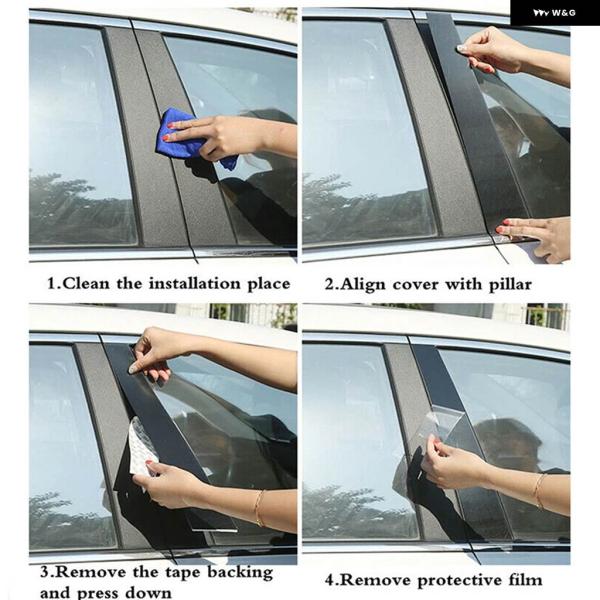 W&G

1.Clean the installation place

2.Align cover with pillar

3.Remove the tape backing and press down

4.Remove protective film