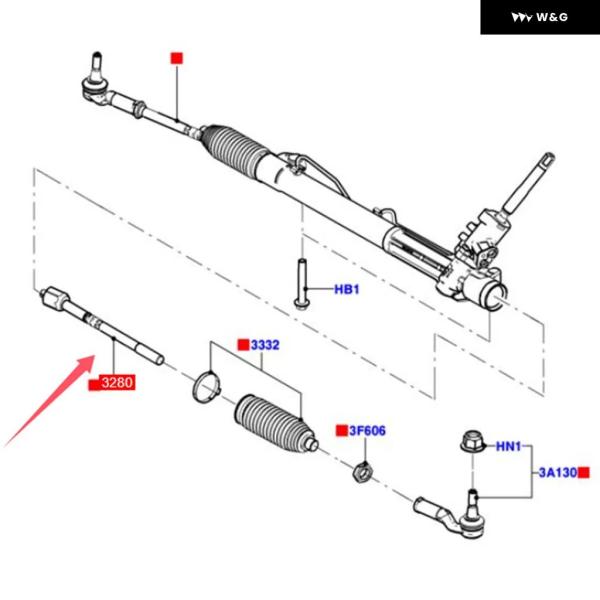 W&G

HB1

3332

3280

3F606

HN1

3A130