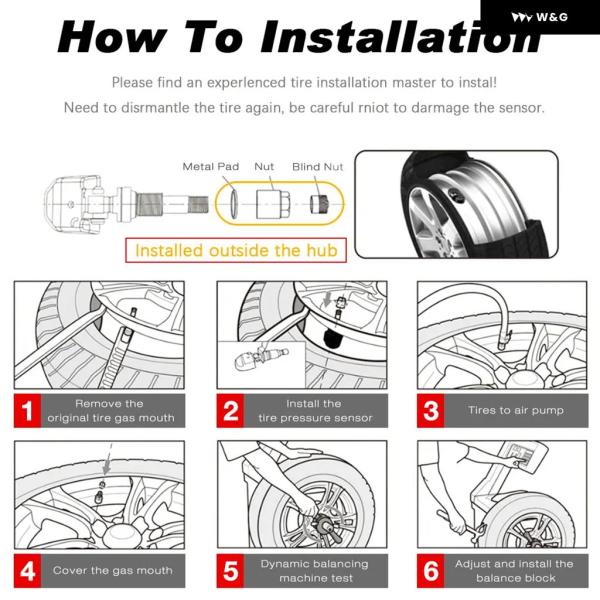 W&G

How To Installation

Please find an experlenced tire installation master to instal!
Need to disrmantle the tire again, be careful rniot to darmage the sensor.

Metal Pad Nut Blind Nut

Installed outside the hub

1 Remove the original tire gas mouth

2 Install the tire pressure sensor

3 Tires to air pump

4 Cover the gas mouth

5 Dynamic balancing machine test

6 Adjust and install the balance block