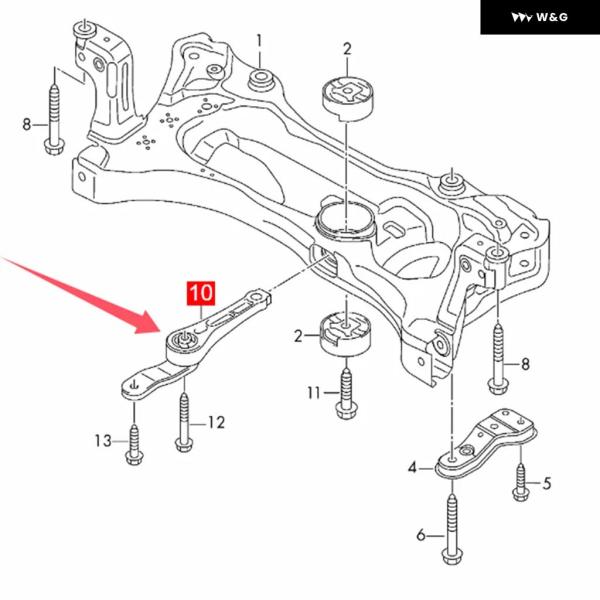 W&G

1
2
8
10
2
8
11
12
13
4
5
6