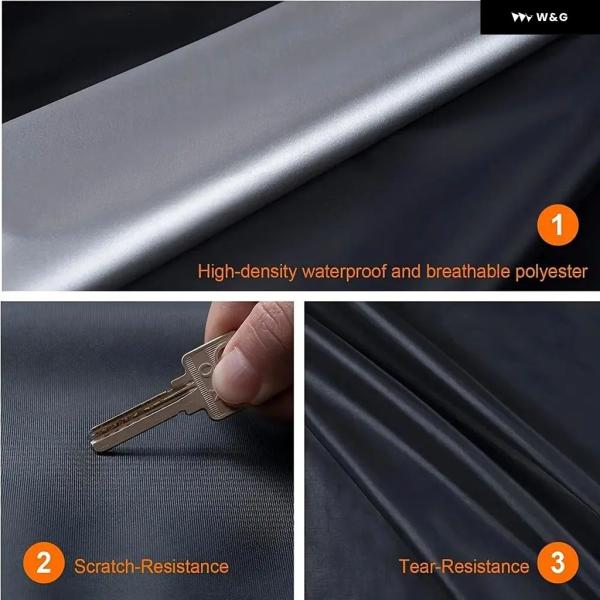 W&G

1

High-density waterproof and breathable polyester

2 Scratch-Resistance

Tear-Resistance 3